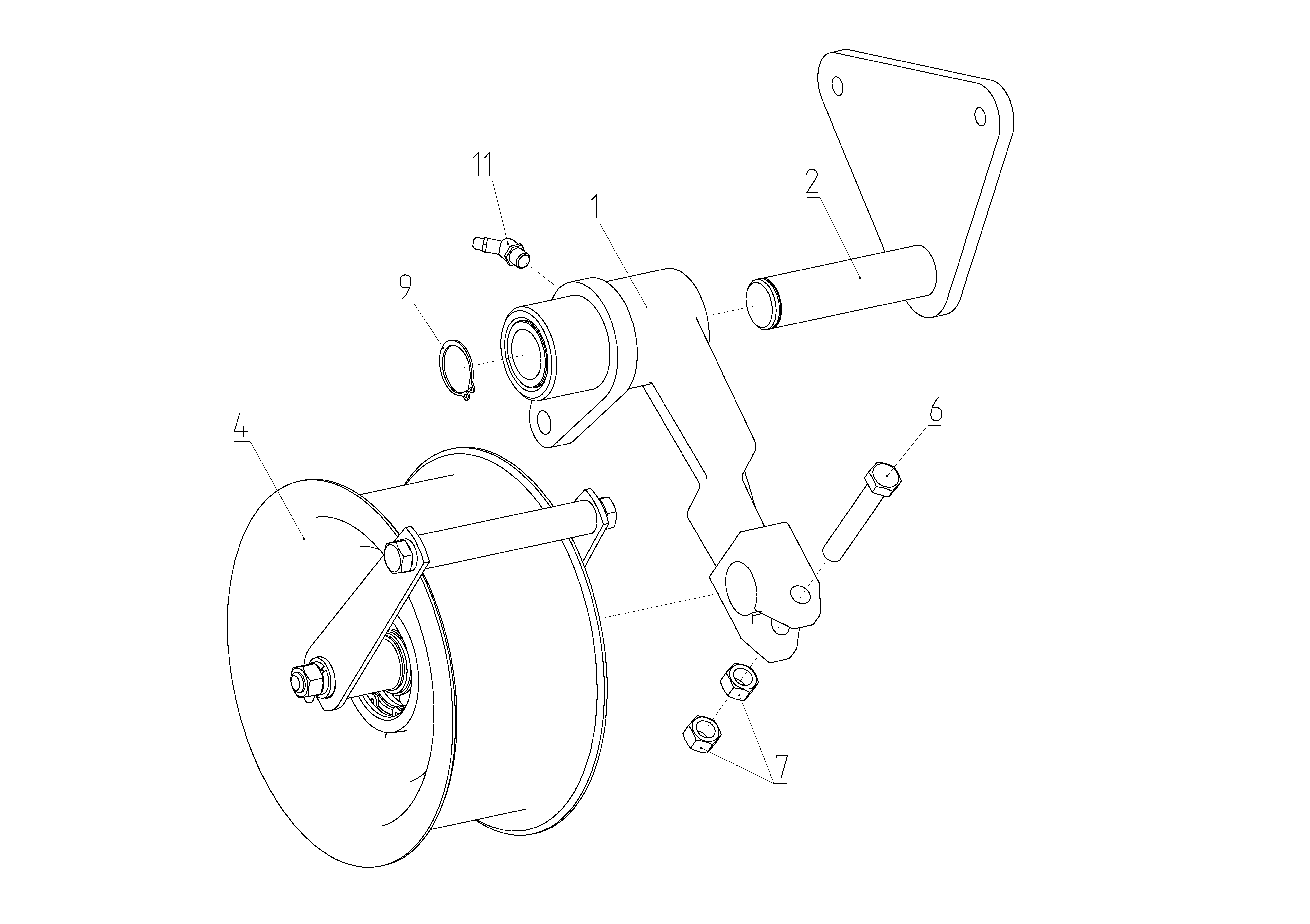 11
2
1
9
6
4
7